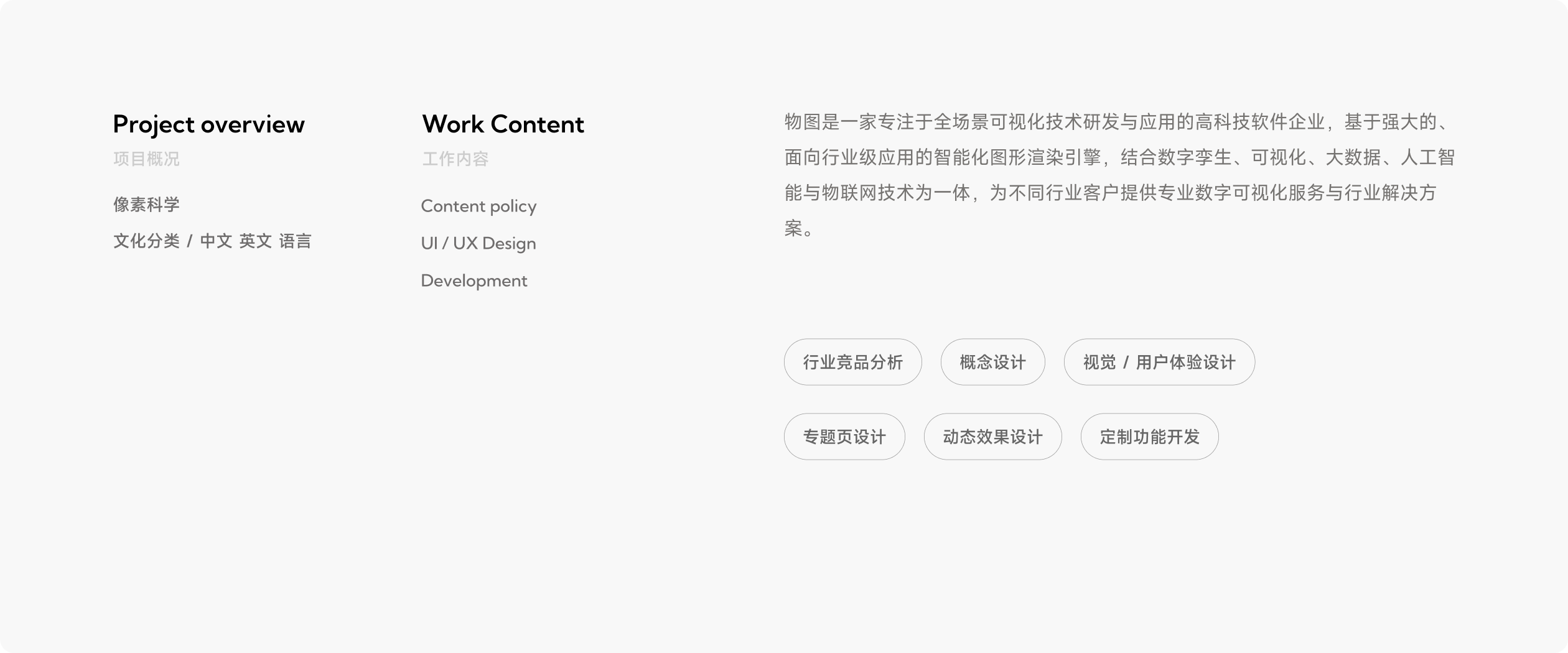 Project overview
项目概况

像素科学

文化分类 / 中文 英文 语言

Work Content
工作内容

Content policy

UI / UX Design

Development

物图是一家专注于全场景可视化技术研发与应用的高科技软件企业，基于强大的、面向行业级应用的智能化图形渲染引擎，结合数字孪生、可视化、大数据、人工智能与物联网技术为一体，为不同行业客户提供专业数字可视化服务与行业解决方案。

行业竞品分析

概念设计

视觉 / 用户体验设计

专题页设计

动态效果设计

定制功能开发