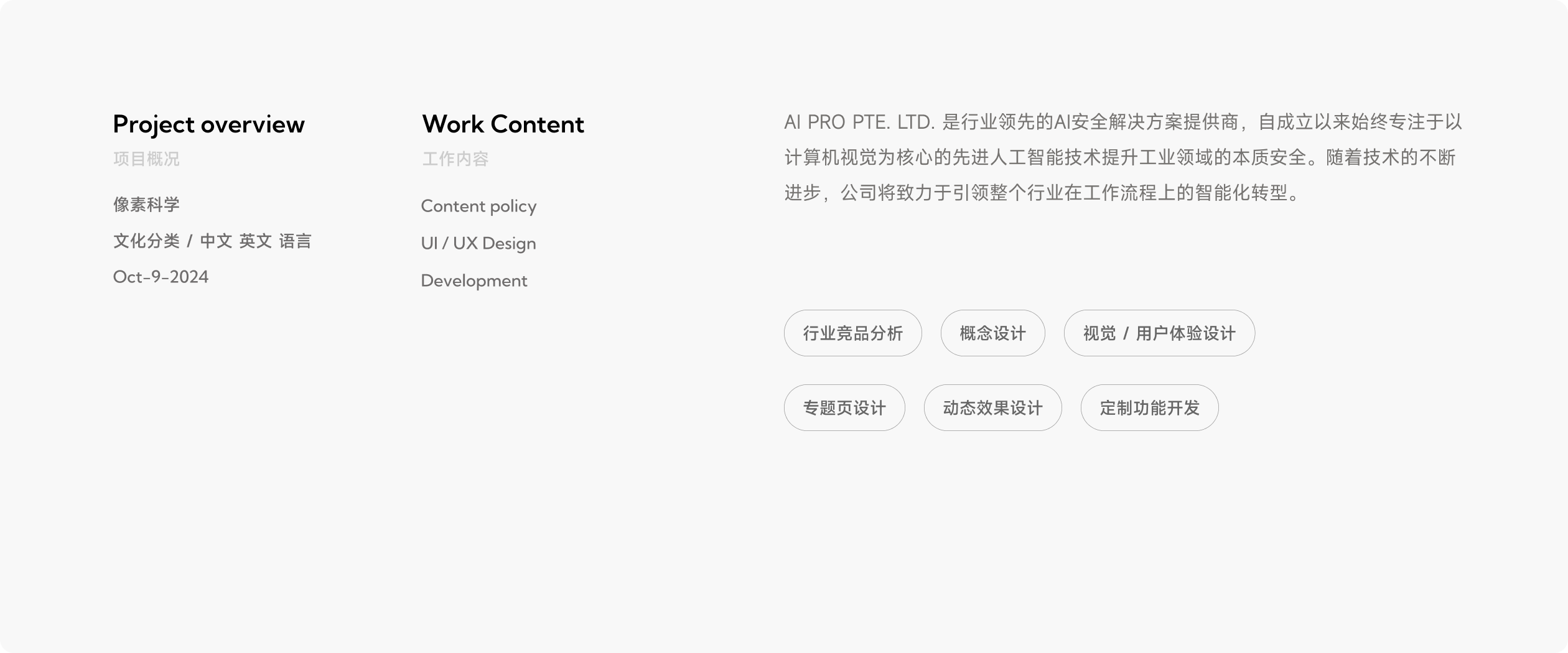 Project overview
项目概况

像素科学

文化分类 / 中文 英文 语言

Oct-9-2024

Work Content
工作内容

Content policy

UI / UX Design

Development

AI PRO PTE. LTD. 是行业领先的AI安全解决方案提供商，自成立以来始终专注于以计算机视觉为核心的先进人工智能技术提升工业领域的本质安全。随着技术的不断进步，公司将致力于引领整个行业在工作流程上的智能化转型。

行业竞品分析

概念设计

视觉 / 用户体验设计

专题页设计

动态效果设计

定制功能开发